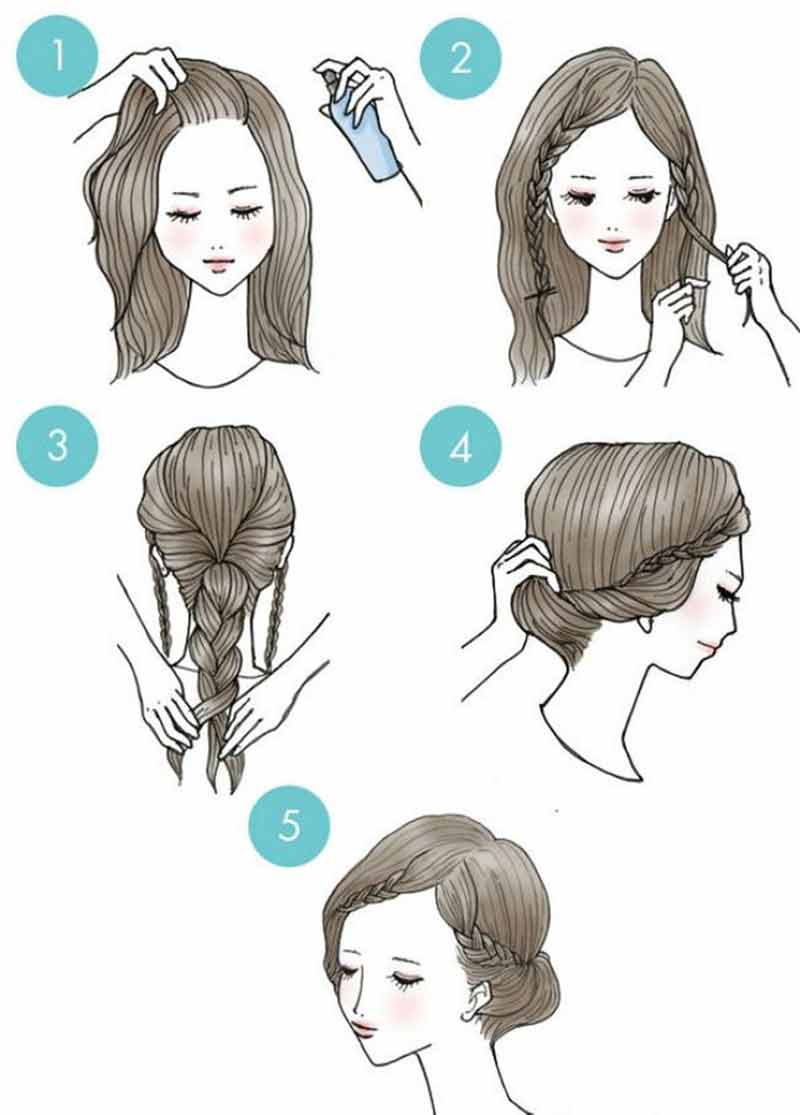 1
2
3
4
5