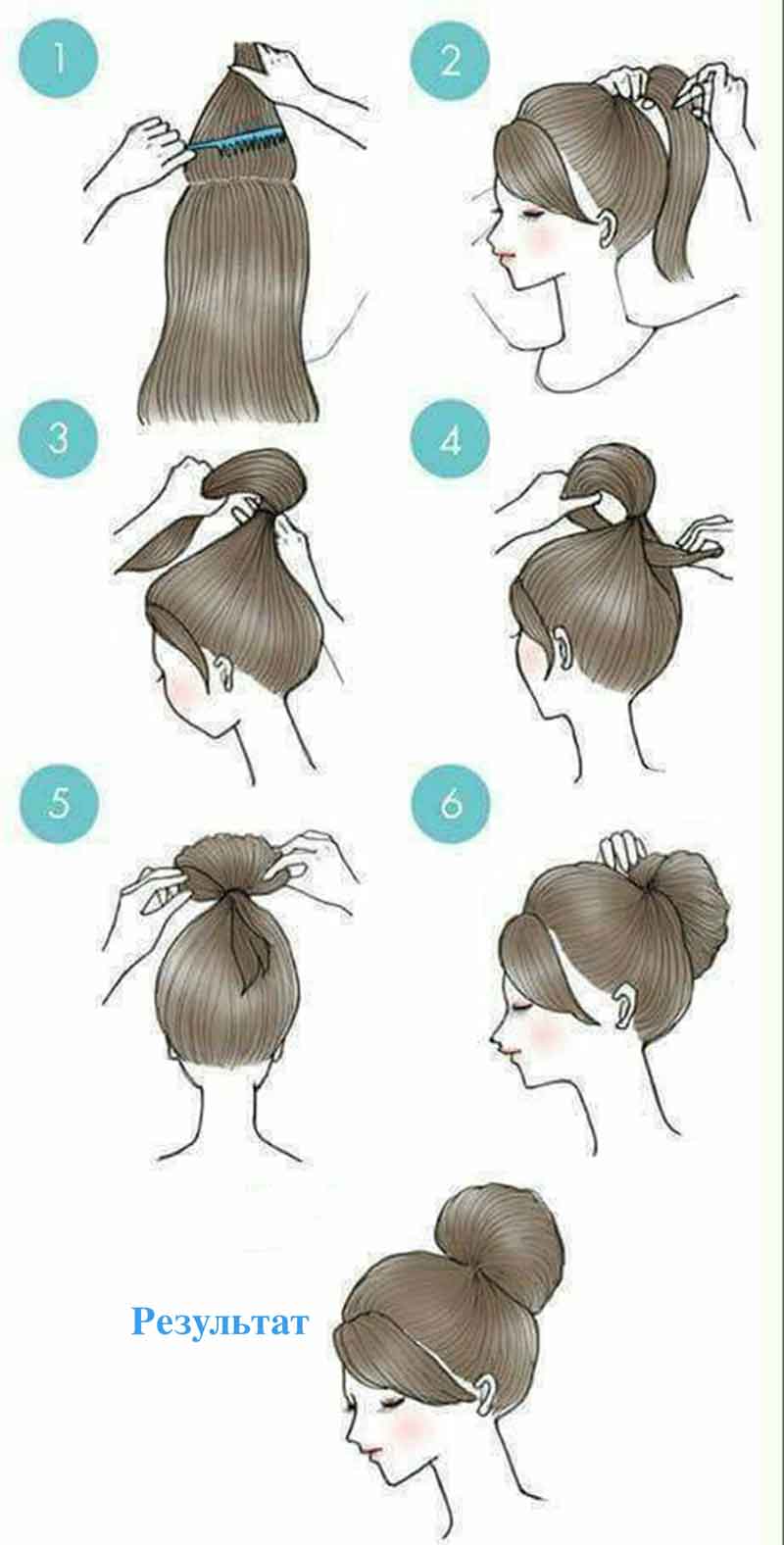 1

2

3

4

5

6

Результат