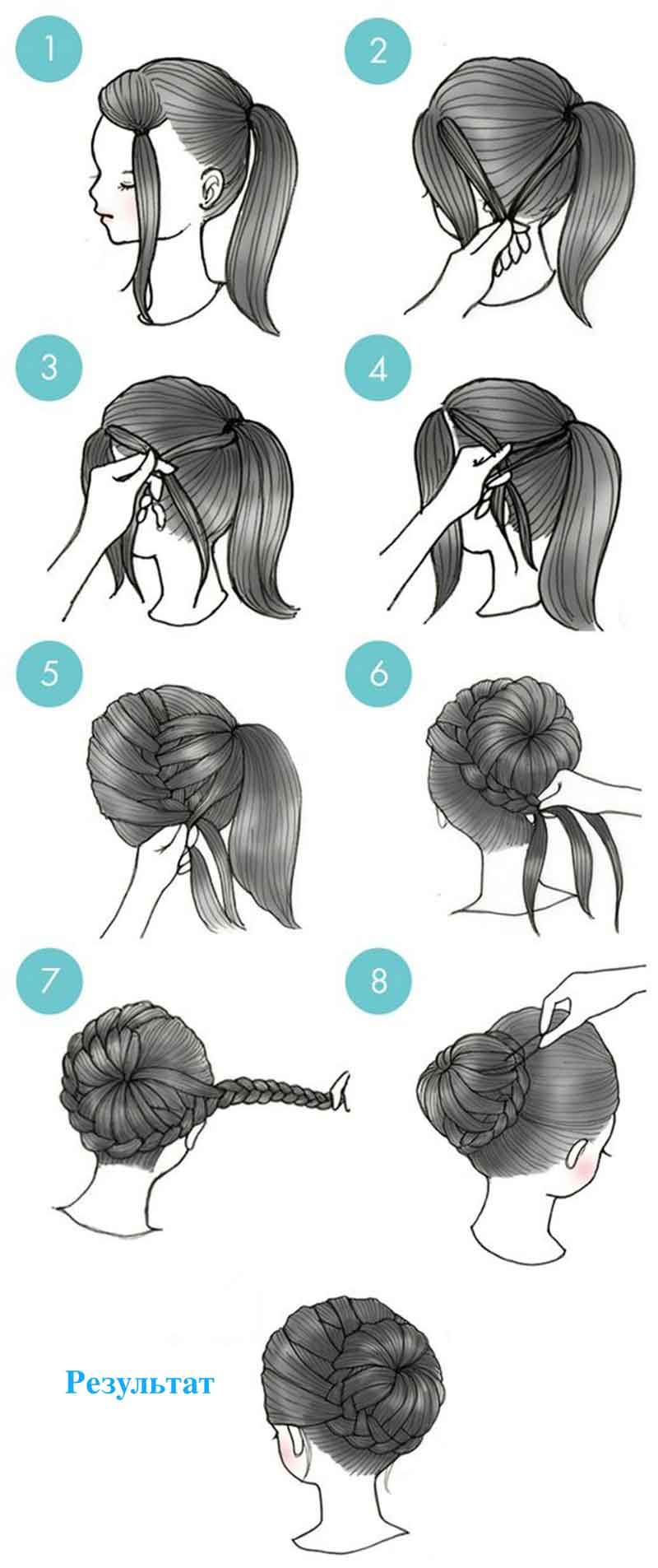 1

2

3

4

5

6

7

8

Результат